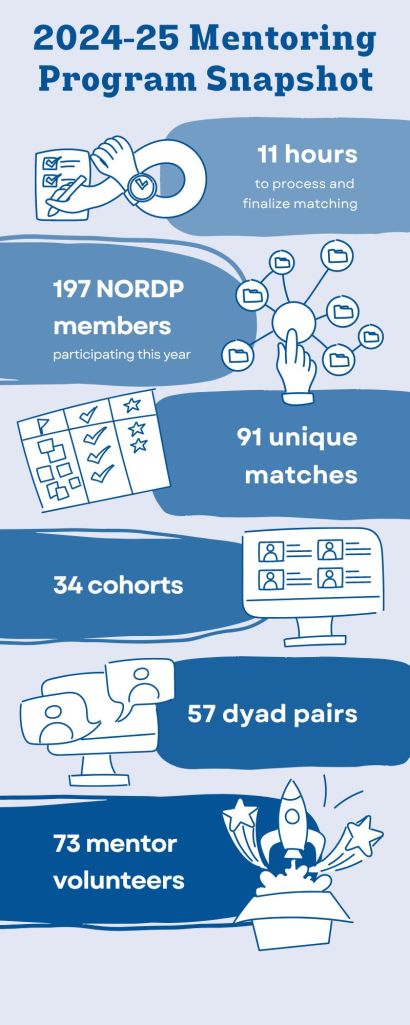 2024-25 Mentoring Program Snapshot

11 hours
to process and finalize matching

197 NORDP members
participating this year

91 unique matches

34 cohorts

57 dyad pairs

73 mentor volunteers